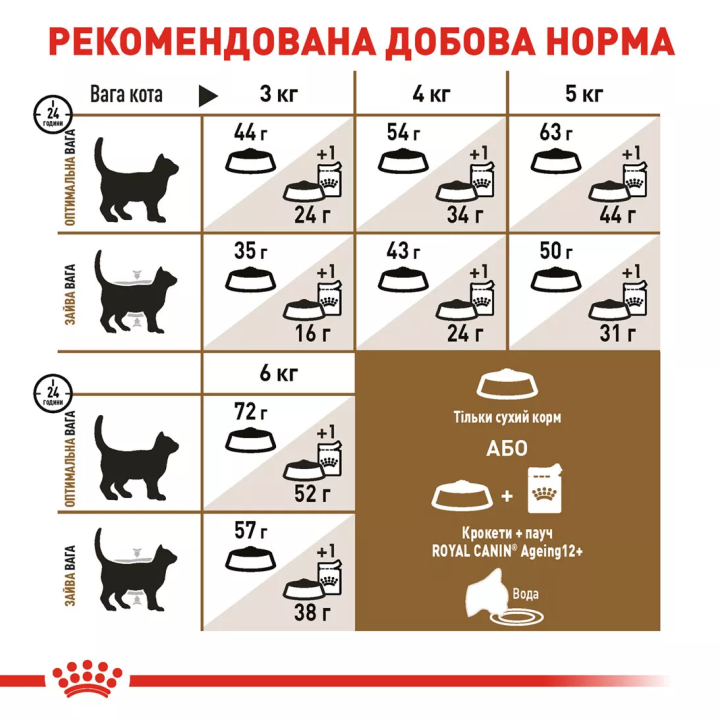 РЕКОМЕНДОВАНА ДОБОВА НОРМА

24 години

| Вага кота | 3 кг | 4 кг | 5 кг |
|---|---|---|---|
| ОПТИМАЛЬНА ВАГА | 44 г +1 24 г | 54 г +1 34 г | 63 г +1 44 г |
| ЗАЙВА ВАГА | 35 г +1 16 г | 43 г +1 24 г | 50 г +1 31 г |

24 години

| | 6 кг |
|---|---|
| ОПТИМАЛЬНА ВАГА | 72 г +1 52 г |
| ЗАЙВА ВАГА | 57 г +1 38 г |

Тільки сухий корм

АБО

+

Крокети + пауч ROYAL CANIN® Ageing12+

Вода